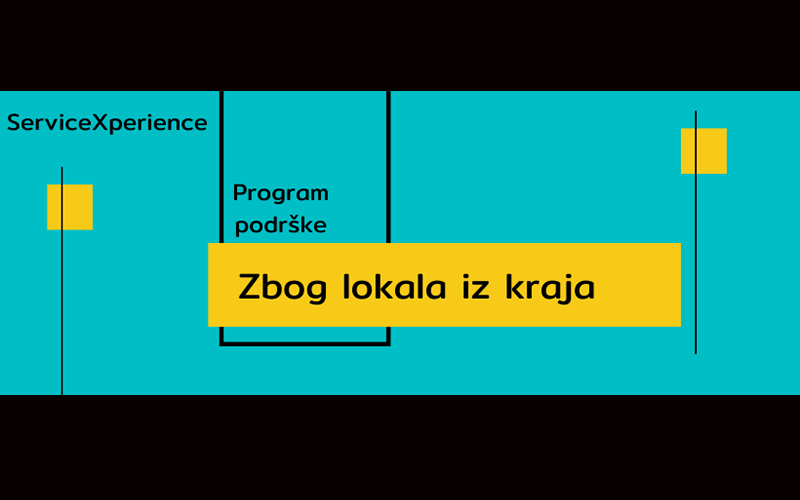 ServiceXperience

Program
podrške

Zbog lokala iz kraja